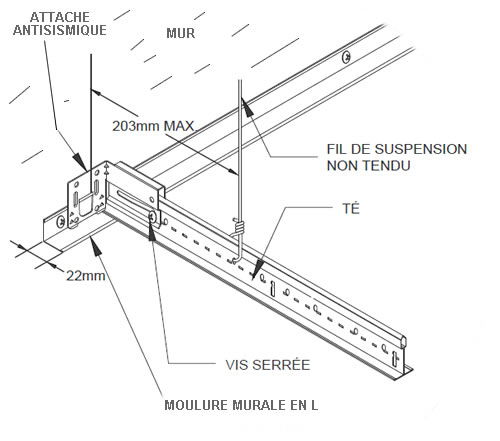 ATTACHE ANTISISMIQUE

MUR

203mm MAX.

FIL DE SUSPENSION NON TENDU

TÉ

22mm

VIS SERRÉE

MOULURE MURALE EN L